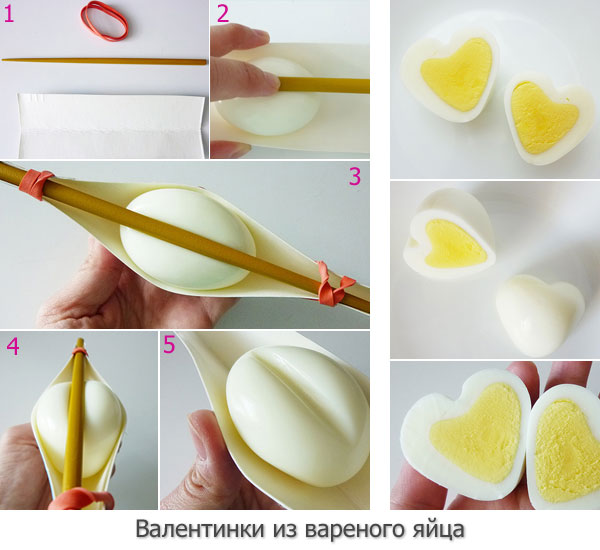 1
2
3
4
5
Валентинки из вареного яйца